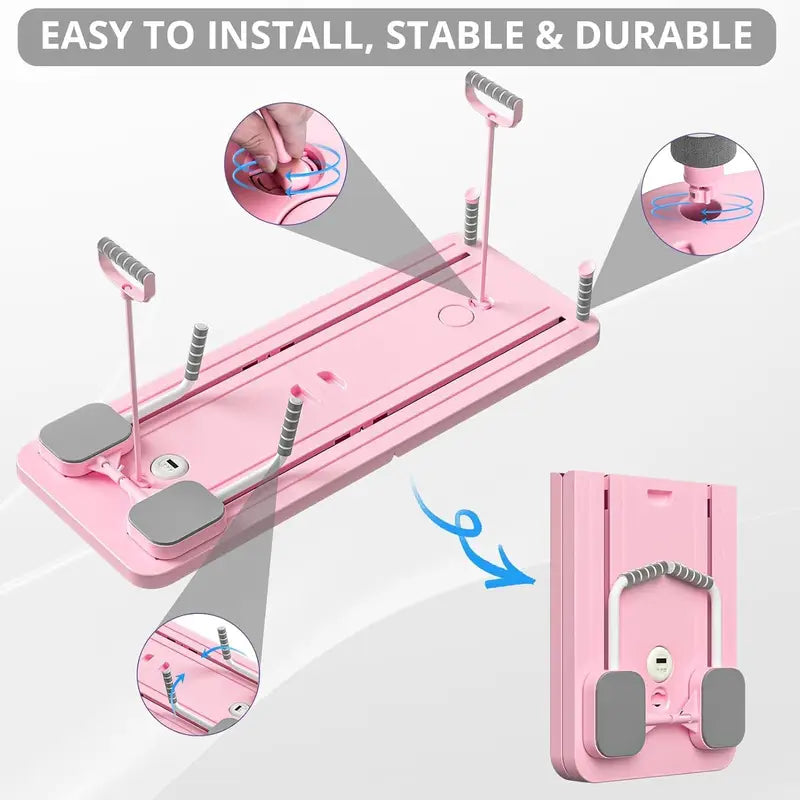 EASY TO INSTALL, STABLE & DURABLE